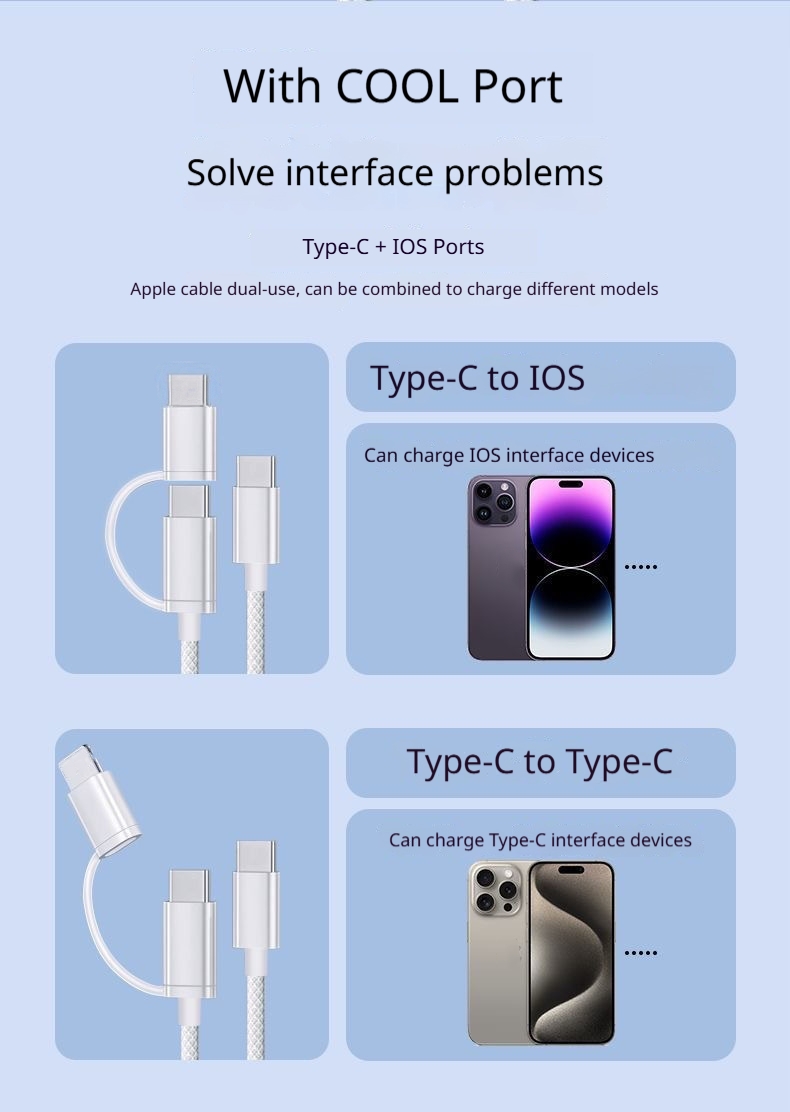 With COOL Port

Solve interface problems

Type-C + IOS Ports

Apple cable dual-use, can be combined to charge different models

Type-C to IOS

Can charge IOS interface devices

.....

Type-C to Type-C

Can charge Type-C interface devices

.....